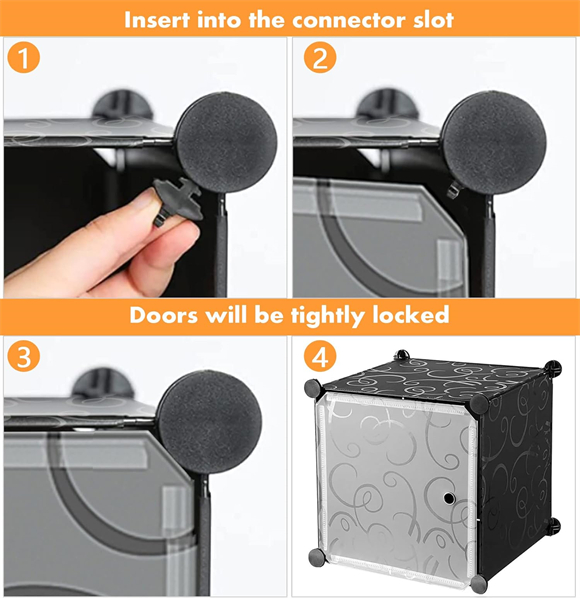 Insert into the connector slot

1

2

Doors will be tightly locked

3

4